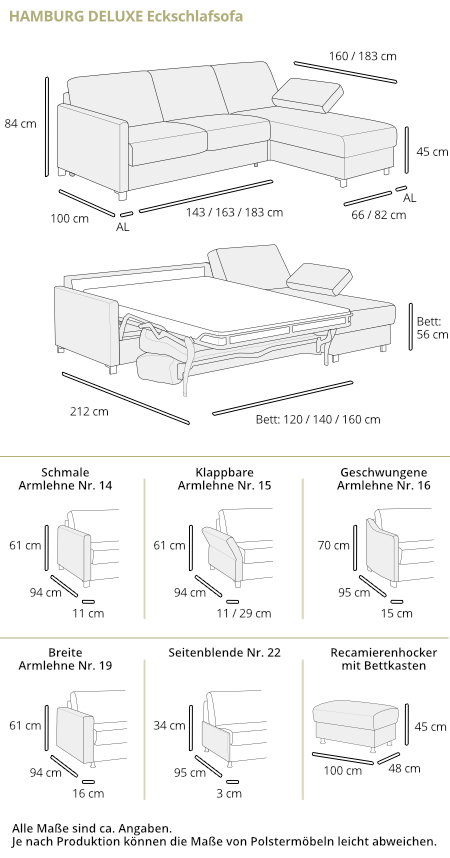 HAMBURG DELUXE Eckschlafsofa

160 / 183 cm

84 cm

45 cm

AL

100 cm

AL

143 / 163 / 183 cm

66 / 82 cm

Bett: 56 cm

212 cm

Bett: 120 / 140 / 160 cm

Schmale Armlehne Nr. 14

61 cm

94 cm

11 cm

Klappbare Armlehne Nr. 15

61 cm

94 cm

11 / 29 cm

Geschwungene Armlehne Nr. 16

70 cm

95 cm

15 cm

Breite Armlehne Nr. 19

61 cm

94 cm

16 cm

Seitenblende Nr. 22

34 cm

95 cm

3 cm

Recamierenhocker mit Bettkasten

45 cm

100 cm

48 cm

Alle Maße sind ca. Angaben.
Je nach Produktion können die Maße von Polstermöbeln leicht abweichen.