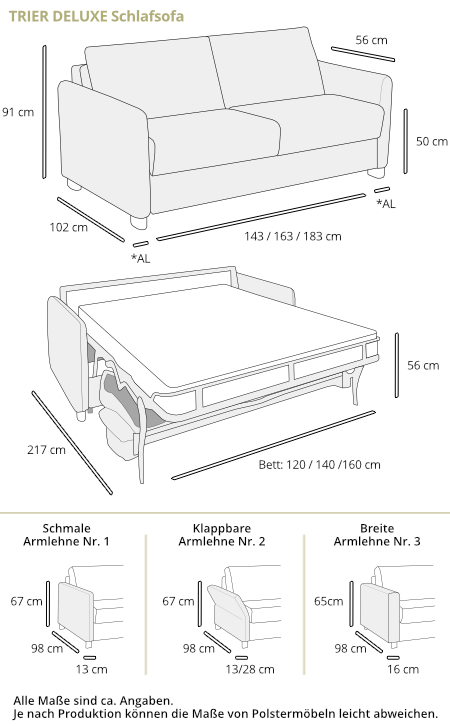 TRIER DELUXE Schlafsofa

56 cm

91 cm

50 cm

*AL

102 cm

143 / 163 / 183 cm

*AL

56 cm

217 cm

Bett: 120 / 140 /160 cm

Schmale
Armlehne Nr. 1

67 cm

98 cm

13 cm

Klappbare
Armlehne Nr. 2

67 cm

98 cm

13/28 cm

Breite
Armlehne Nr. 3

65cm

98 cm

16 cm

Alle Maße sind ca. Angaben.
Je nach Produktion können die Maße von Polstermöbeln leicht abweichen.